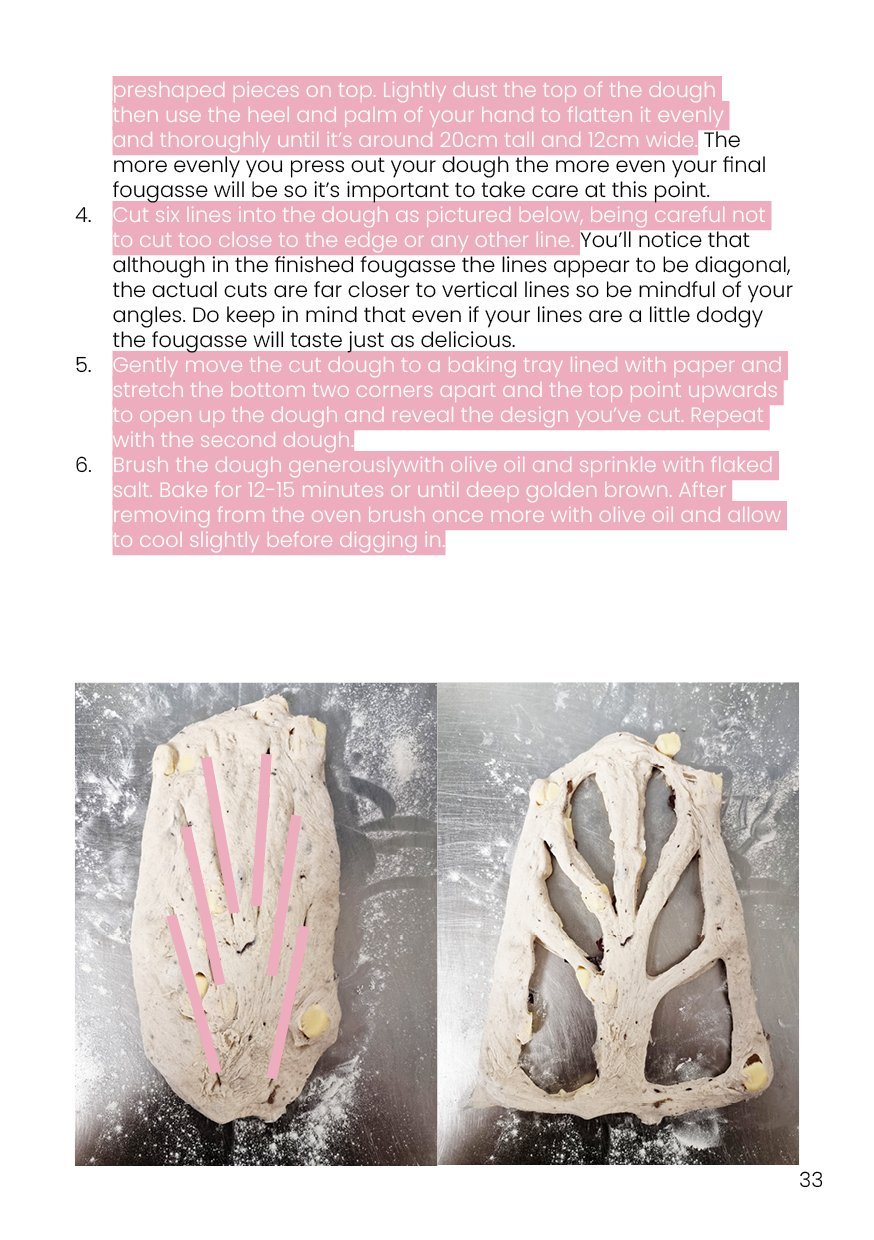 preshaped pieces on top. Lightly dust the top of the dough then use the heel and palm of your hand to flatten it evenly and thoroughly until it's around 20cm tall and 12cm wide. The more evenly you press out your dough the more even your final fougasse will be so it's important to take care at this point.

4. Cut six lines into the dough as pictured below, being careful not to cut too close to the edge or any other line. You'll notice that although in the finished fougasse the lines appear to be diagonal, the actual cuts are far closer to vertical lines so be mindful of your angles. Do keep in mind that even if your lines are a little dodgy the fougasse will taste just as delicious.

5. Gently move the cut dough to a baking tray lined with paper and stretch the bottom two corners apart and the top point upwards to open up the dough and reveal the design you've cut. Repeat with the second dough.

6. Brush the dough generouslywith olive oil and sprinkle with flaked salt. Bake for 12-15 minutes or until deep golden brown. After removing from the oven brush once more with olive oil and allow to cool slightly before digging in.

33